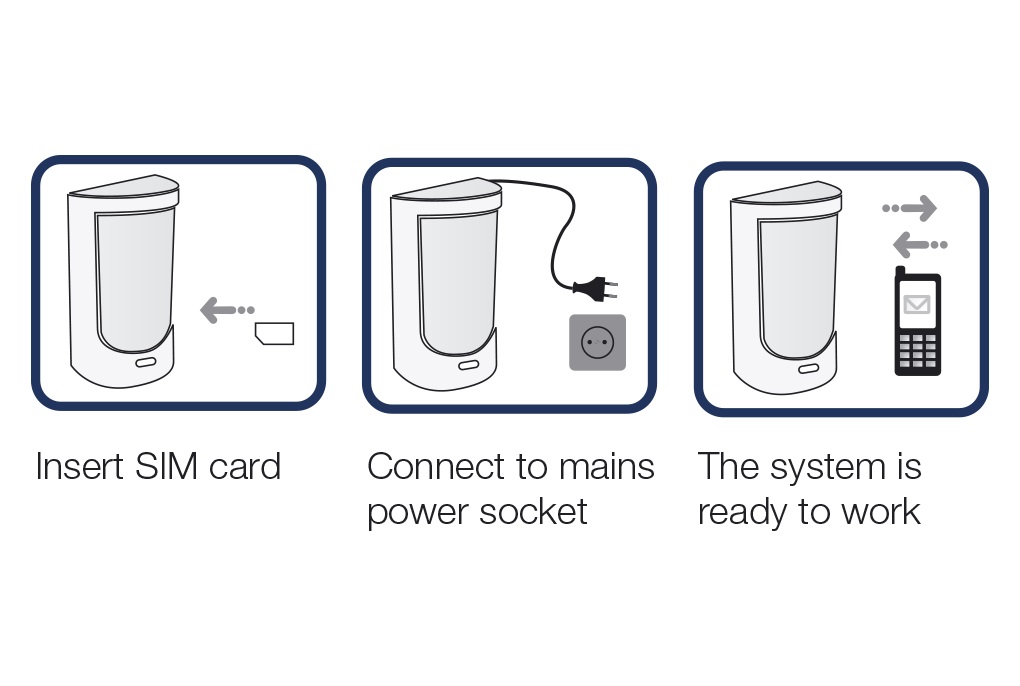 Insert SIM card

Connect to mains power socket

The system is ready to work